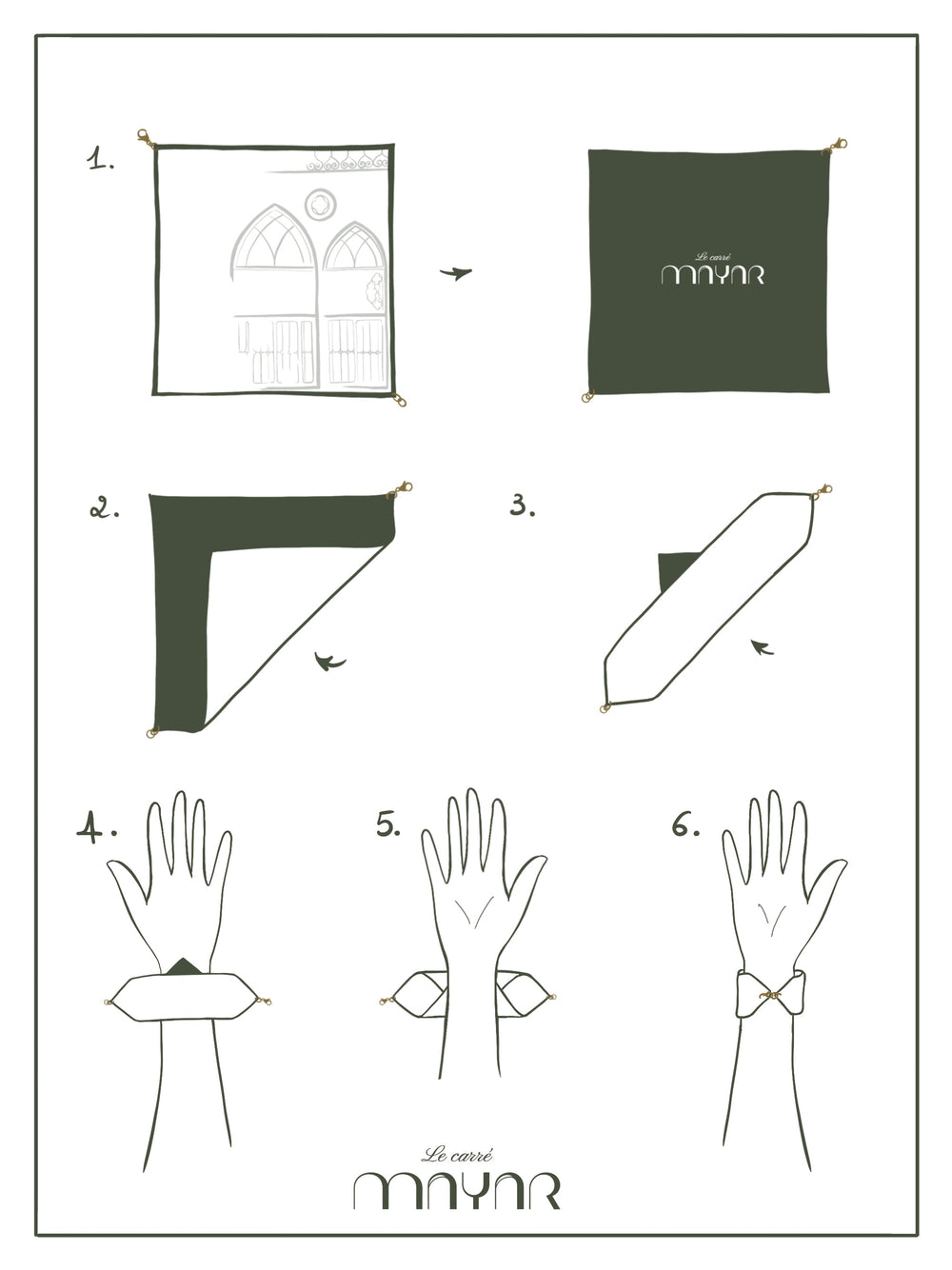 1.

Le carré
MAYAR

2.

3.

4.

5.

6.

Le carré
MAYAR